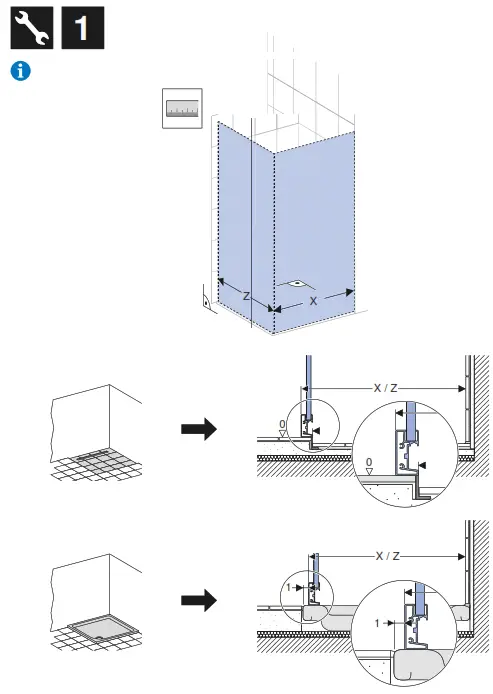 1

Z
X

X / Z
0
0

X / Z
1
1