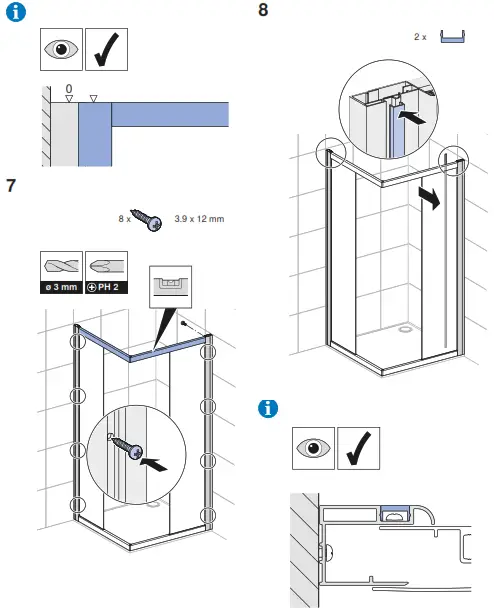 0

7

8 x

3.9 x 12 mm

ø 3 mm

PH 2

8

2 x