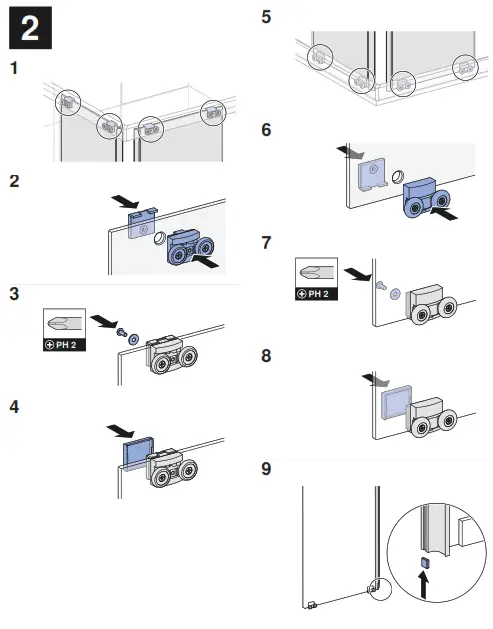 2

1

2

3

PH 2

4

5

6

7

PH 2

8

9