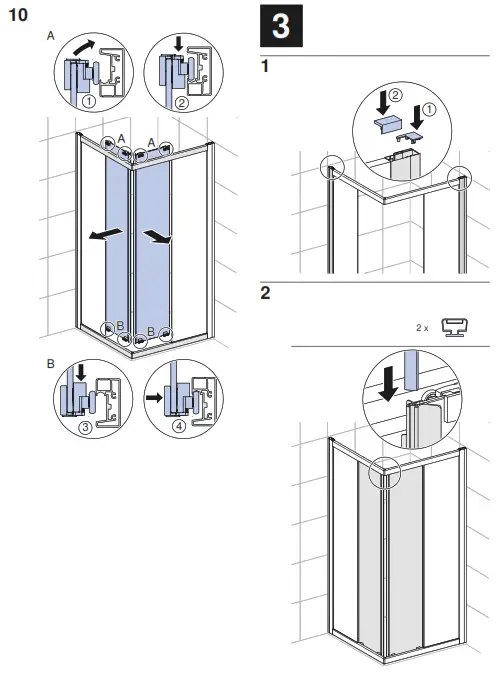 10

A

①

②

A A

B B

B

③

④

3

1

②

①

2

2 x