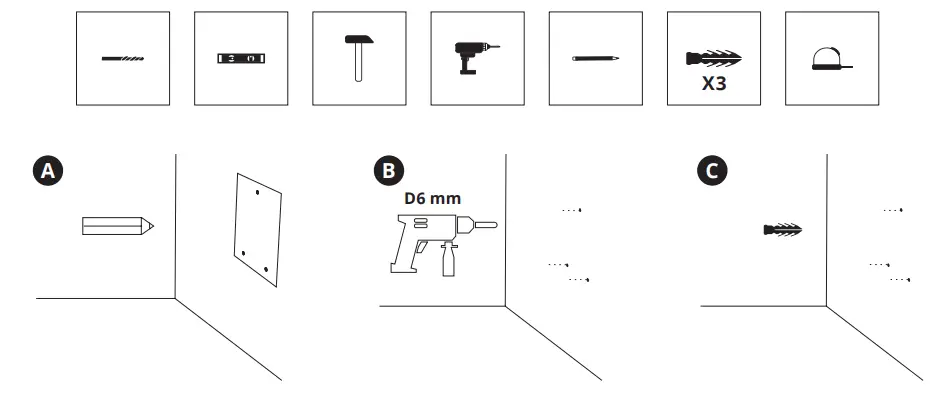 X3

A

B

D6 mm

C