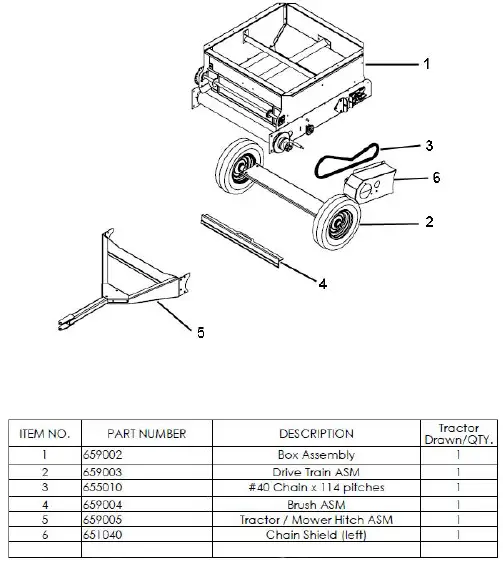 1
3
6
2
4
5

| ITEM NO. | PART NUMBER | DESCRIPTION | Tractor Drawn/QTY. |
|---|---|---|---|
| 1 | 659002 | Box Assembly | 1 |
| 2 | 659003 | Drive Train ASM | 1 |
| 3 | 655010 | #40 Chain x 114 pitches | 1 |
| 4 | 659004 | Brush ASM | 1 |
| 5 | 659005 | Tractor / Mower Hitch ASM | 1 |
| 6 | 651040 | Chain Shield (left) | 1 |
| | | | |