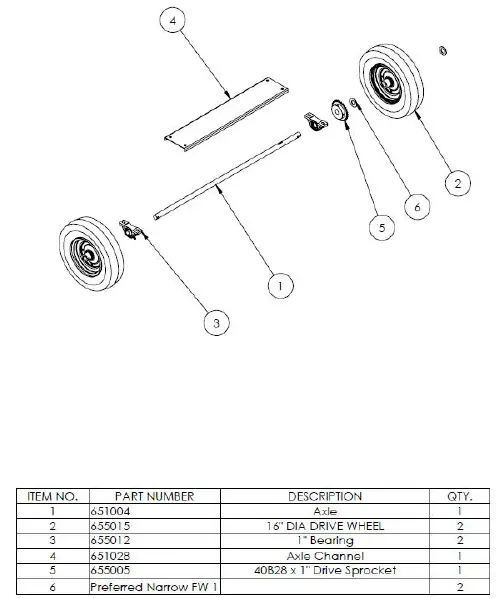 4

2

6

5

1

3

| ITEM NO. | PART NUMBER | DESCRIPTION | QTY. |
|---|---|---|---|
| 1 | 651004 | Axle | 1 |
| 2 | 655015 | 16" DIA DRIVE WHEEL | 2 |
| 3 | 655012 | 1" Bearing | 2 |
| 4 | 651028 | Axle Channel | 1 |
| 5 | 655005 | 40B28 x 1" Drive Sprocket | 1 |
| 6 | Preferred Narrow FW 1 | | 2 |