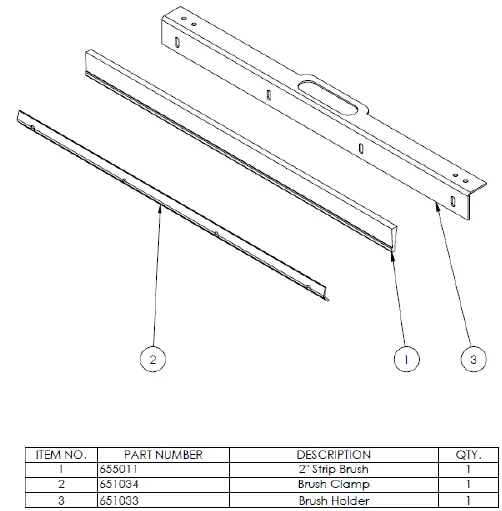 2

1

3

| ITEM NO. | PART NUMBER | DESCRIPTION | QTY. |
|---|---|---|---|
| 1 | 655011 | 2" Strip Brush | 1 |
| 2 | 651034 | Brush Clamp | 1 |
| 3 | 651033 | Brush Holder | 1 |