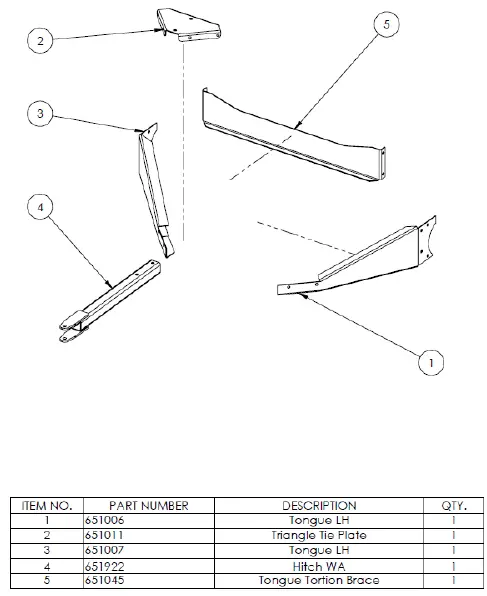 2

5

3

4

1

| ITEM NO. | PART NUMBER | DESCRIPTION | QTY. |
|---|---|---|---|
| 1 | 651006 | Tongue LH | 1 |
| 2 | 651011 | Triangle Tie Plate | 1 |
| 3 | 651007 | Tongue LH | 1 |
| 4 | 651922 | Hitch WA | 1 |
| 5 | 651045 | Tongue Tortion Brace | 1 |