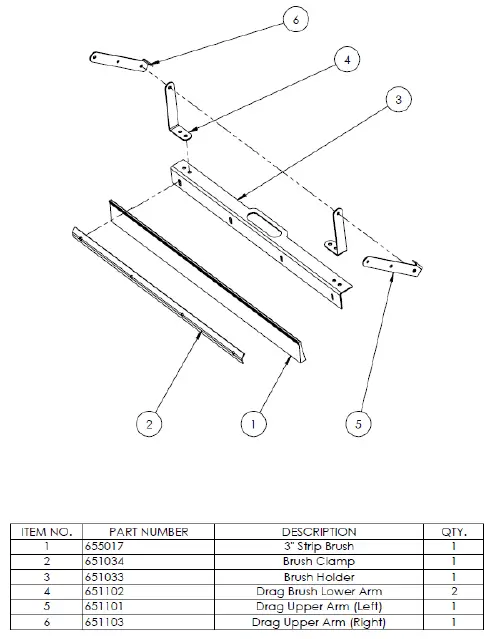 6

4

3

2

1

5

| ITEM NO. | PART NUMBER | DESCRIPTION | QTY. |
|---|---|---|---|
| 1 | 655017 | 3" Strip Brush | 1 |
| 2 | 651034 | Brush Clamp | 1 |
| 3 | 651033 | Brush Holder | 1 |
| 4 | 651102 | Drag Brush Lower Arm | 2 |
| 5 | 651101 | Drag Upper Arm (Left) | 1 |
| 6 | 651103 | Drag Upper Arm (Right) | 1 |