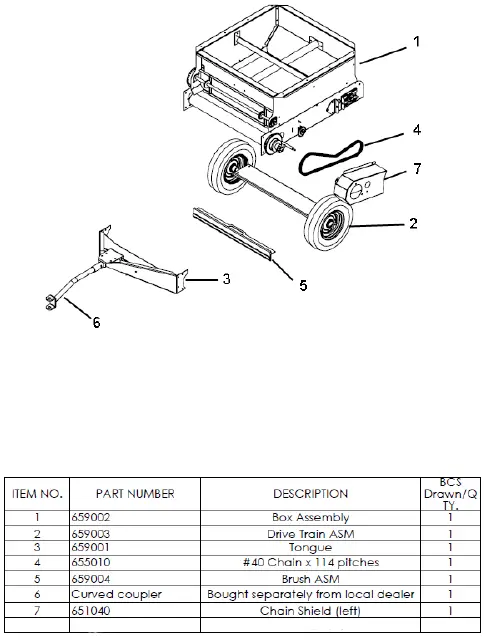 1

4

7

2

3

5

6

| ITEM NO. | PART NUMBER | DESCRIPTION | BCS Drawn/QTY. |
|---|---|---|---|
| 1 | 659002 | Box Assembly | 1 |
| 2 | 659003 | Drive Train ASM | 1 |
| 3 | 659001 | Tongue | 1 |
| 4 | 655010 | #40 Chain x 114 pitches | 1 |
| 5 | 659004 | Brush ASM | 1 |
| 6 | Curved coupler | Bought separately from local dealer | 1 |
| 7 | 651040 | Chain Shield (left) | 1 |
| | | | |