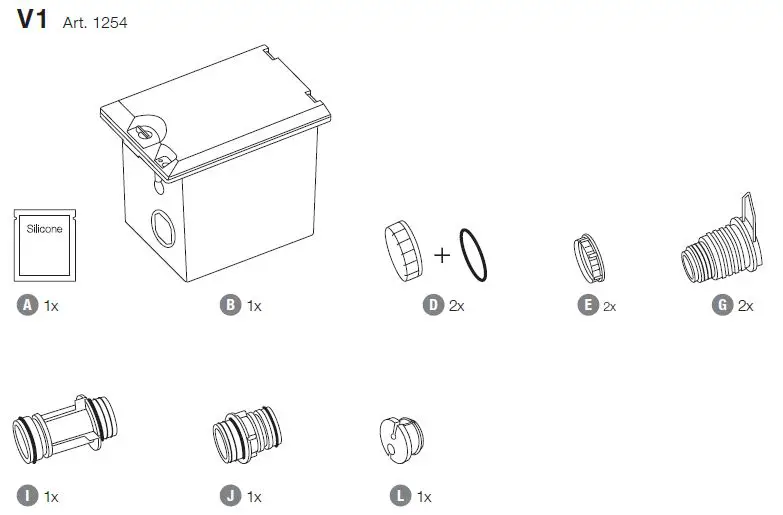 V1 Art. 1254

Silicone

A 1x

B 1x

+

D 2x

E 2x

G 2x

I 1x

J 1x

L 1x