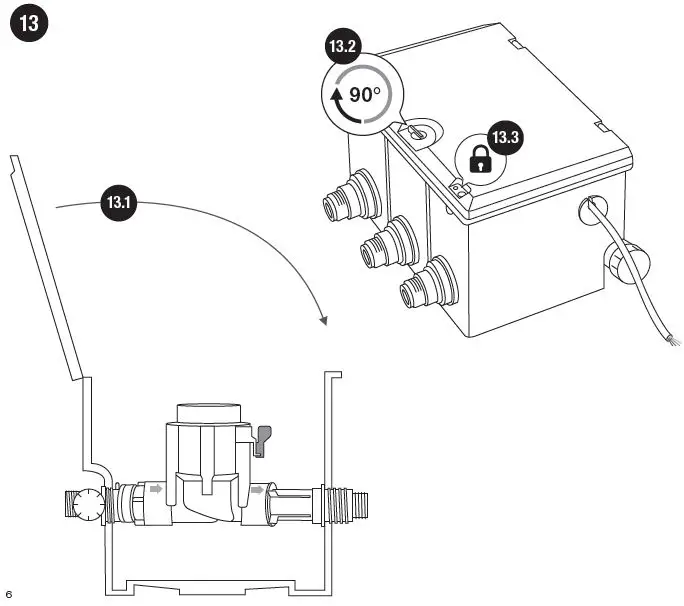 13

13.2

90°

13.3

13.1

6