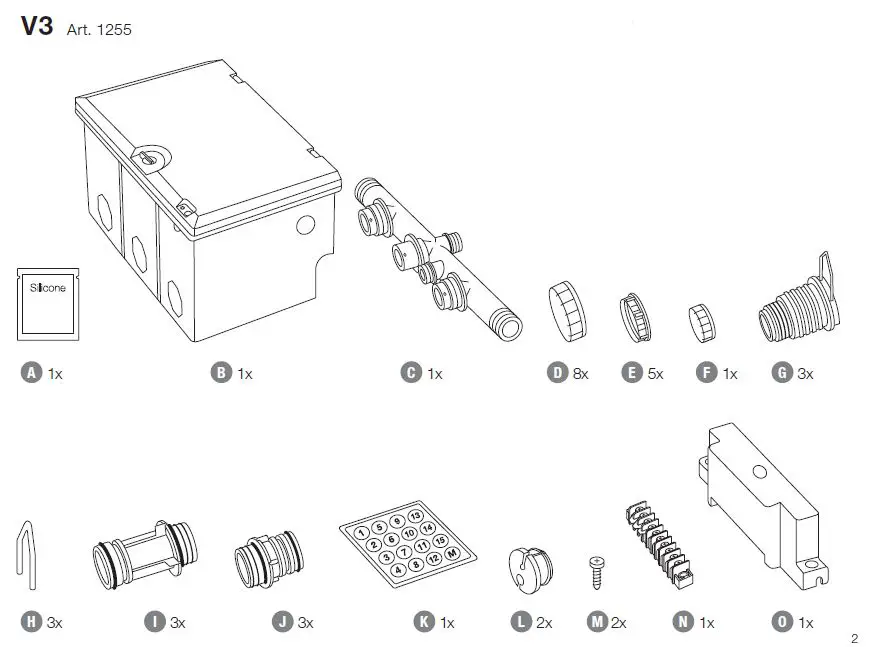 V3 Art. 1255

Silicone

A 1x B 1x C 1x D 8x E 5x F 1x G 3x

1 5 9 13
2 6 10 14
3 7 11 15
4 8 12 M

H 3x I 3x J 3x K 1x L 2x M 2x N 1x O 1x

2