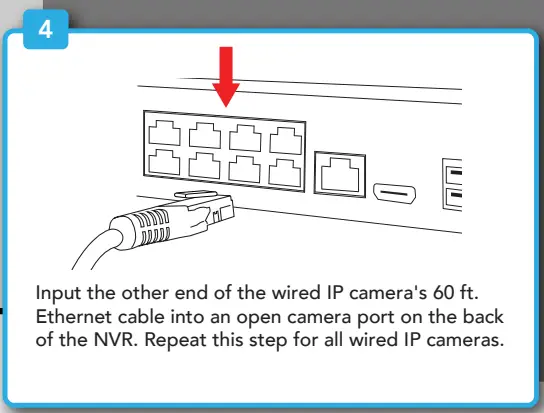 4

Input the other end of the wired IP camera's 60 ft. Ethernet cable into an open camera port on the back of the NVR. Repeat this step for all wired IP cameras.