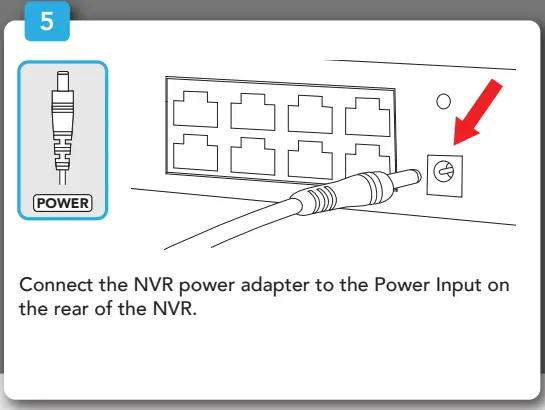 5

POWER

Connect the NVR power adapter to the Power Input on the rear of the NVR.