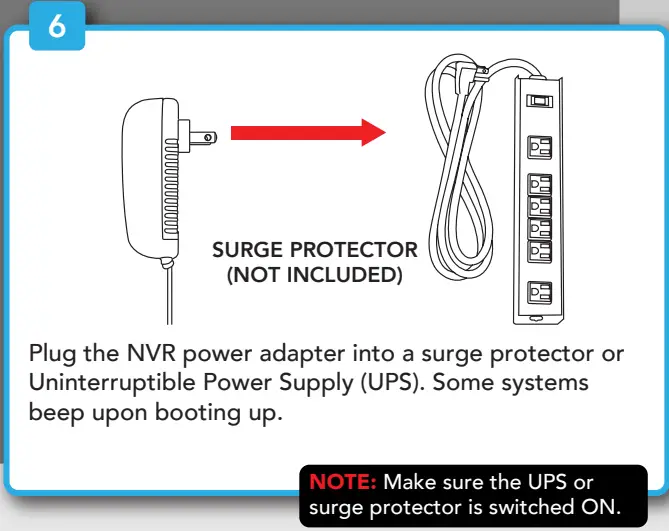 6

SURGE PROTECTOR
(NOT INCLUDED)

Plug the NVR power adapter into a surge protector or Uninterruptible Power Supply (UPS). Some systems beep upon booting up.

NOTE: Make sure the UPS or surge protector is switched ON.