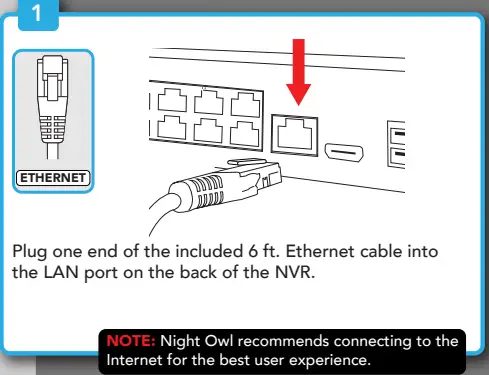 1

ETHERNET

Plug one end of the included 6 ft. Ethernet cable into the LAN port on the back of the NVR.

NOTE: Night Owl recommends connecting to the Internet for the best user experience.