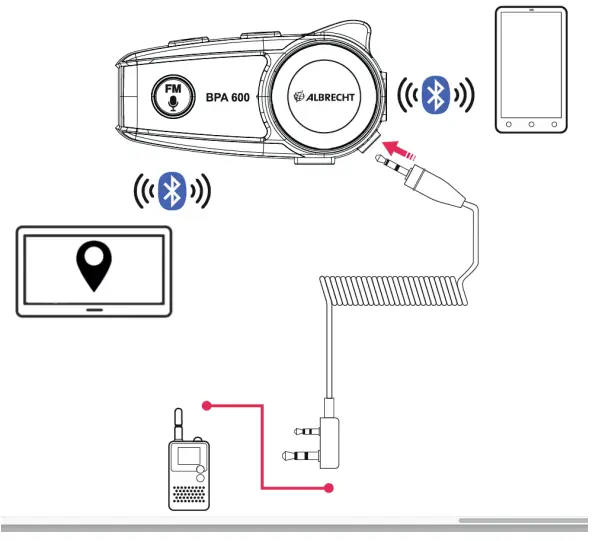 FM
BPA 600
ALBRECHT