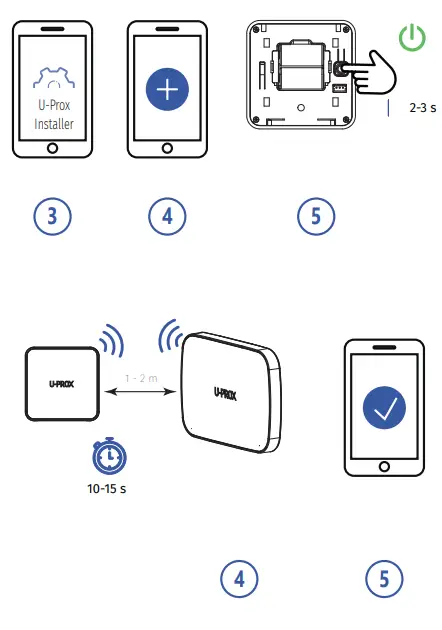 U-Prox Installer

2-3 s

3

4

5

U-PROX

1 - 2 m

U-PROX

10-15 s

4

5