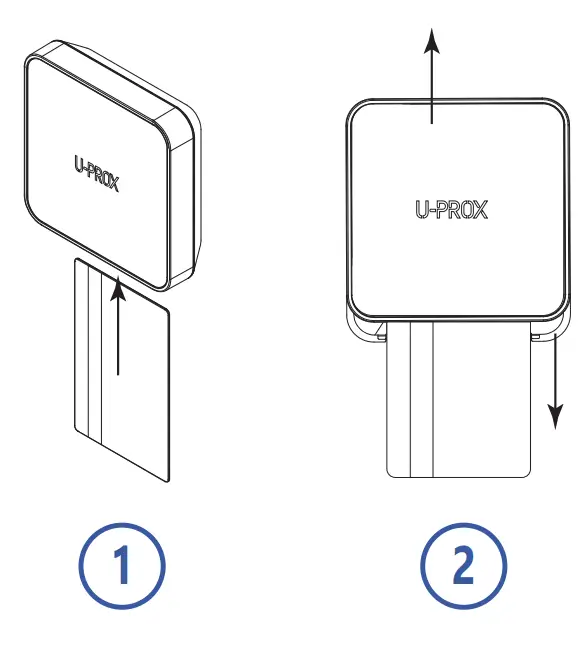 U-PROX

U-PROX

1

2