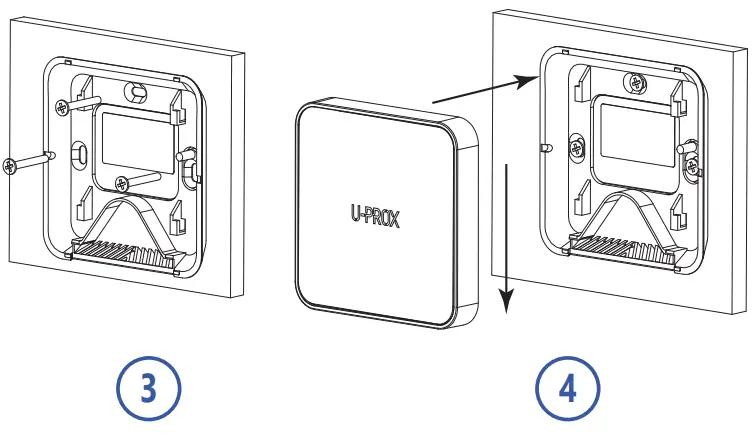 U-PROX

3

4