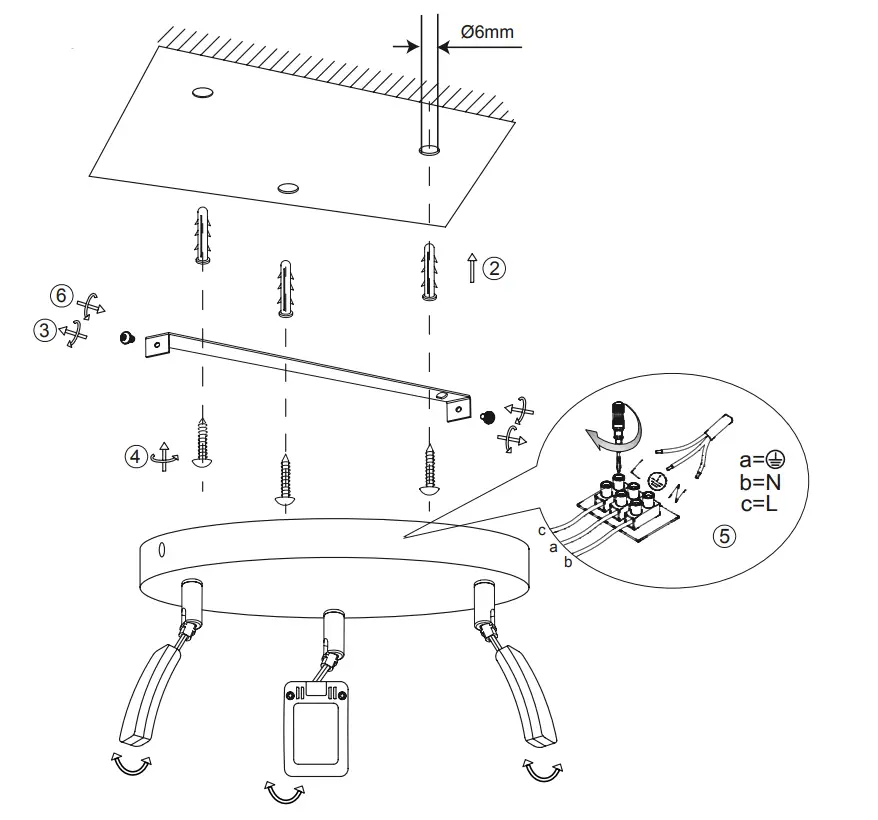 Ø6mm

2

6

3

4

L

N

a=⏚
b=N
c=L

c
a
b

5