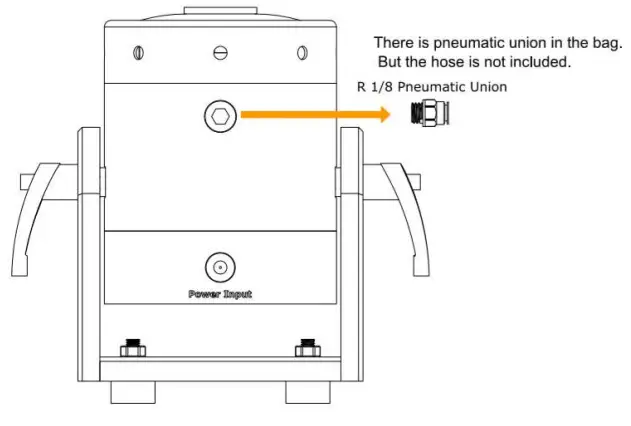 There is pneumatic union in the bag.
But the hose is not included.

R 1/8 Pneumatic Union

Power Input