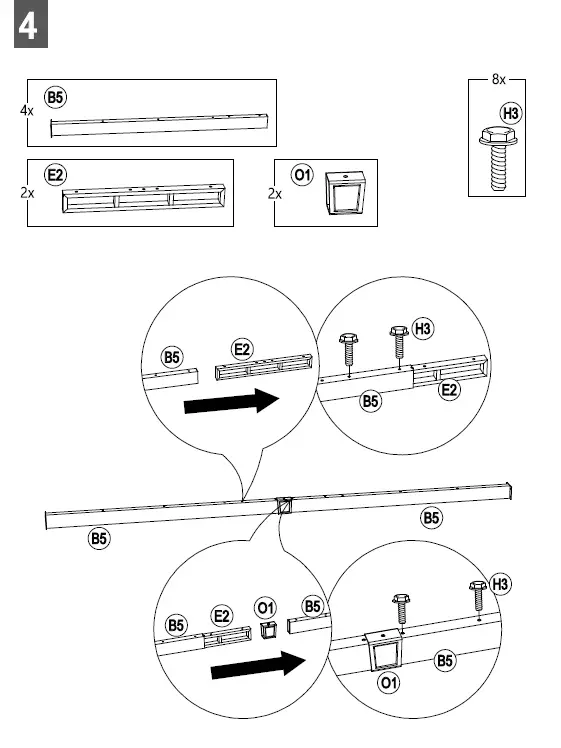 4

4x B5

2x E2

2x O1

8x H3

B5 E2

H3

B5 E2

B5

B5

B5 E2 O1 B5

H3

B5

O1