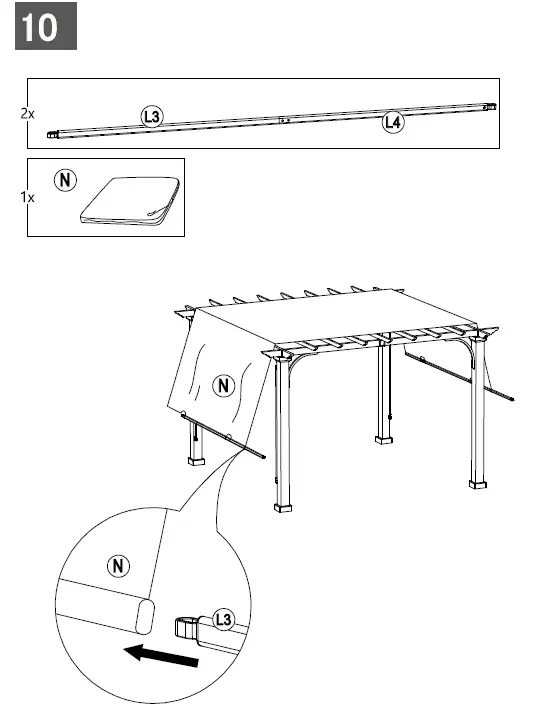 10

2x
L3
L4

1x
N

N

N

L3