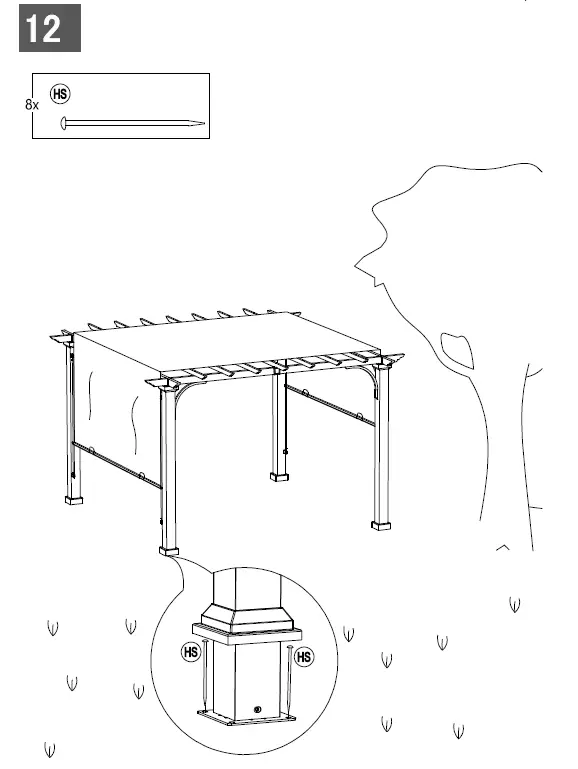 12

8x HS

HS

HS