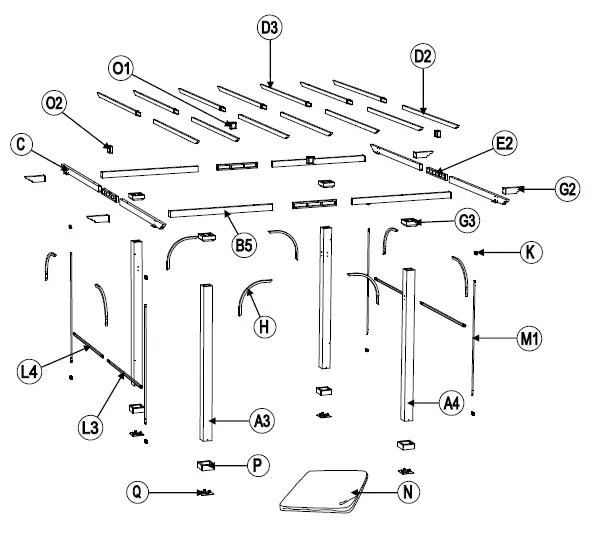 D3
D2
O1
O2
C
E2
G2
G3
B5
K
H
M1
L4
L3
A4
A3
P
Q
N