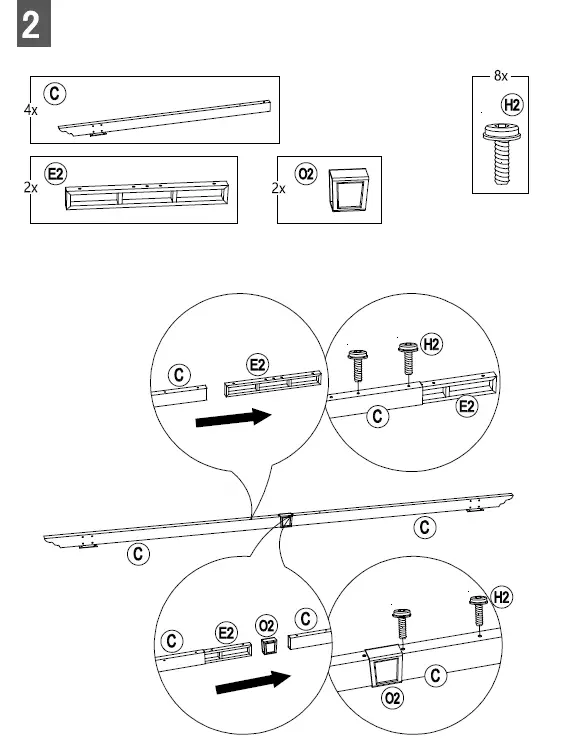 2

4x C

2x E2

2x O2

8x H2

C E2

H2

C E2

C

C

C E2 O2 C

H2

C

O2