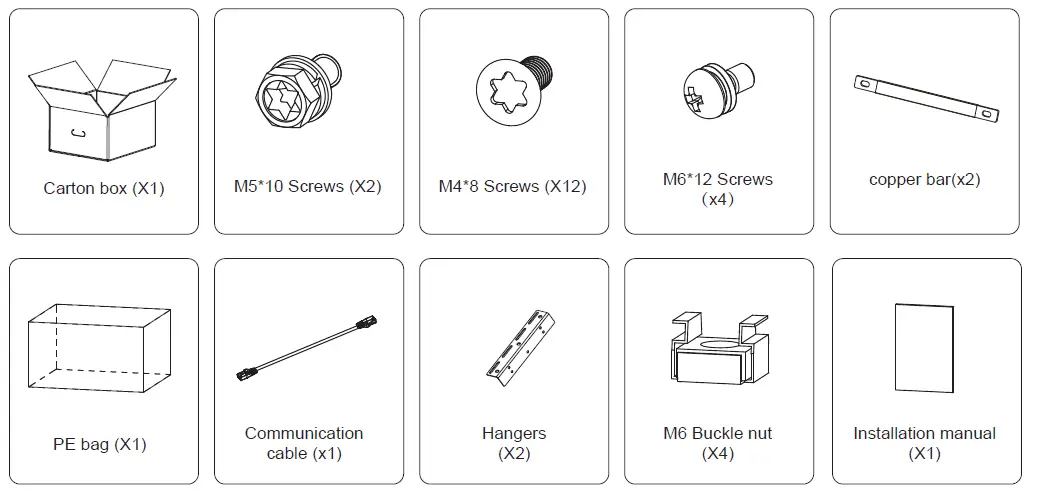 Carton box (X1)

M5*10 Screws (X2)

M4*8 Screws (X12)

M6*12 Screws (x4)

copper bar(x2)

PE bag (X1)

Communication cable (x1)

Hangers (X2)

M6 Buckle nut (X4)

Installation manual (X1)