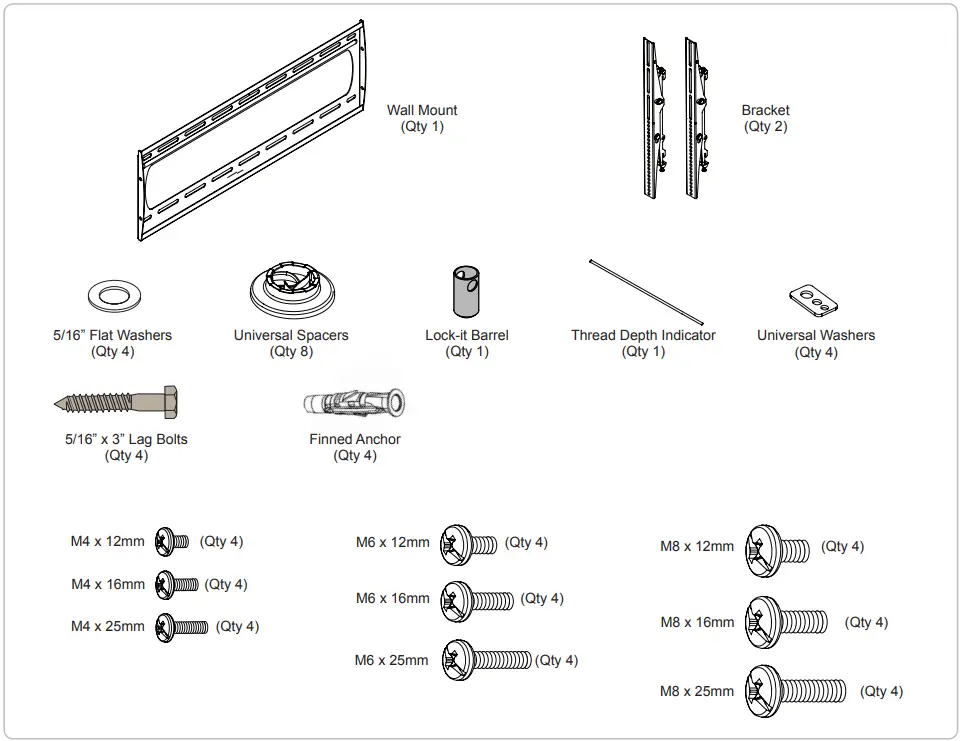 Wall Mount
(Qty 1)

Bracket
(Qty 2)

5/16” Flat Washers
(Qty 4)

Universal Spacers
(Qty 8)

Lock-it Barrel
(Qty 1)

Thread Depth Indicator
(Qty 1)

Universal Washers
(Qty 4)

5/16” x 3” Lag Bolts
(Qty 4)

Finned Anchor
(Qty 4)

M4 x 12mm (Qty 4)

M4 x 16mm (Qty 4)

M4 x 25mm (Qty 4)

M6 x 12mm (Qty 4)

M6 x 16mm (Qty 4)

M6 x 25mm (Qty 4)

M8 x 12mm (Qty 4)

M8 x 16mm (Qty 4)

M8 x 25mm (Qty 4)