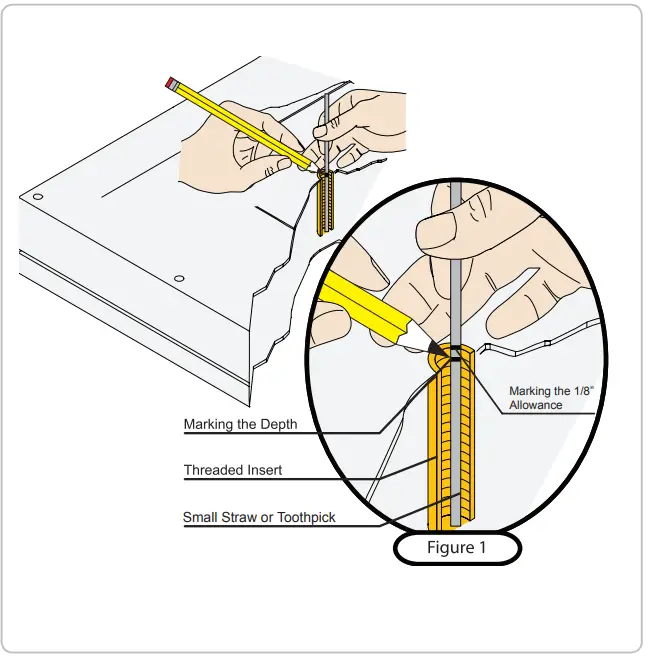 Marking the 1/8" Allowance

Marking the Depth

Threaded Insert

Small Straw or Toothpick

Figure 1