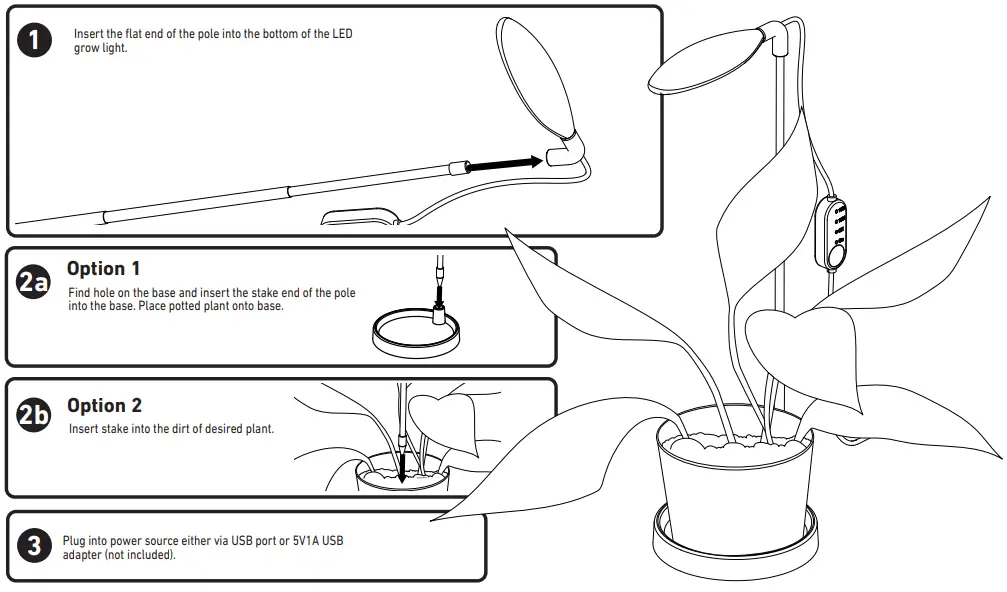 1
Insert the flat end of the pole into the bottom of the LED grow light.

2a
Option 1
Find hole on the base and insert the stake end of the pole into the base. Place potted plant onto base.

2b
Option 2
Insert stake into the dirt of desired plant.

3
Plug into power source either via USB port or 5V1A USB adapter (not included).