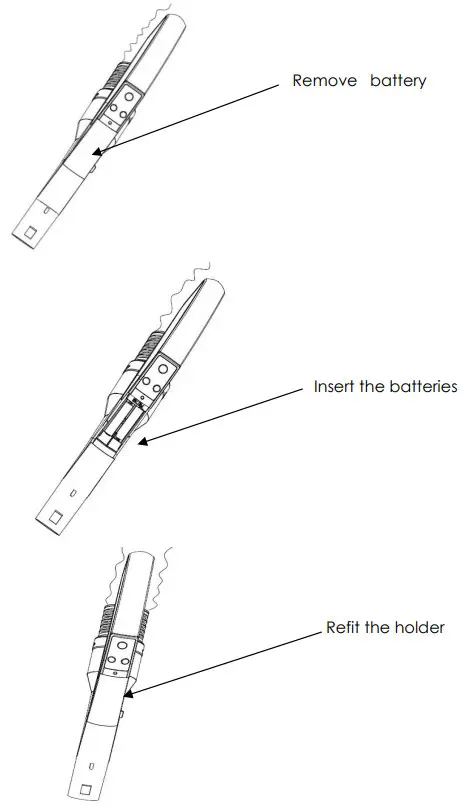 Remove battery

Insert the batteries

Refit the holder