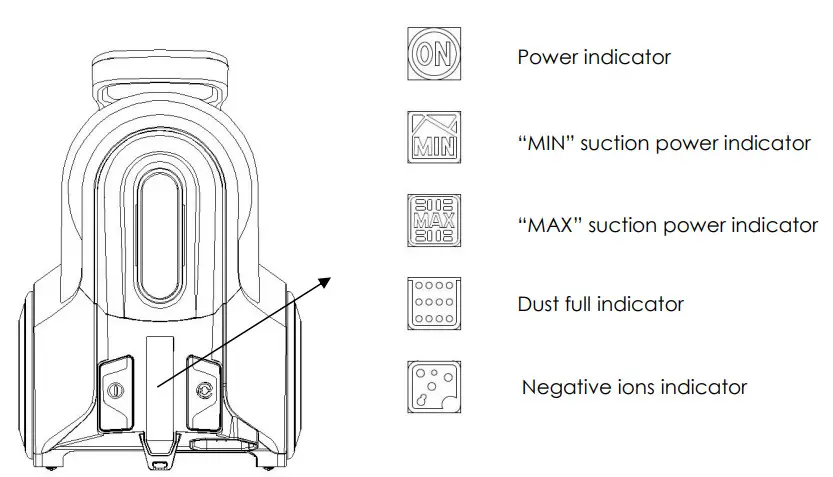 ON Power indicator

MIN “MIN” suction power indicator

MAX “MAX” suction power indicator

Dust full indicator

Negative ions indicator