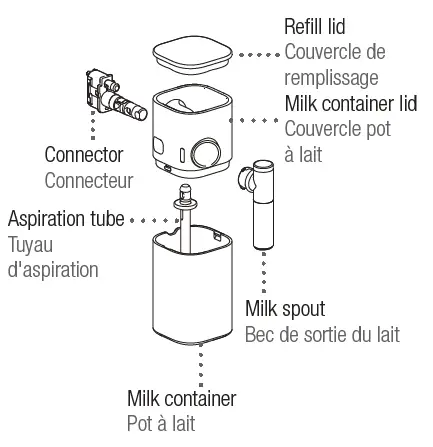 Refill lid
Couvercle de remplissage

Milk container lid
Couvercle pot à lait

Connector
Connecteur

Aspiration tube
Tuyau d'aspiration

Milk spout
Bec de sortie du lait

Milk container
Pot à lait