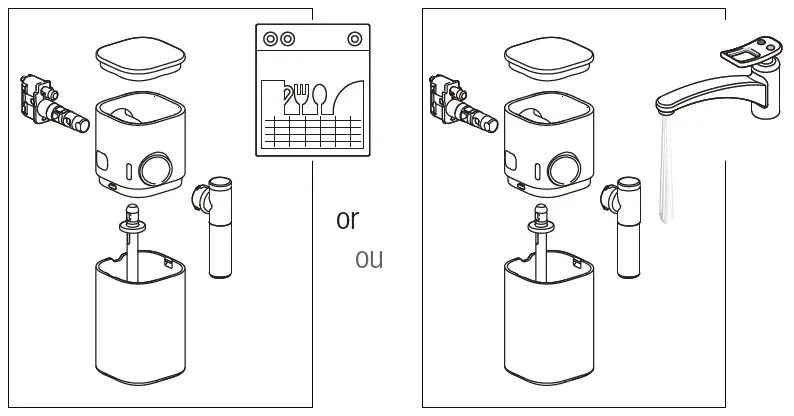 or

ou