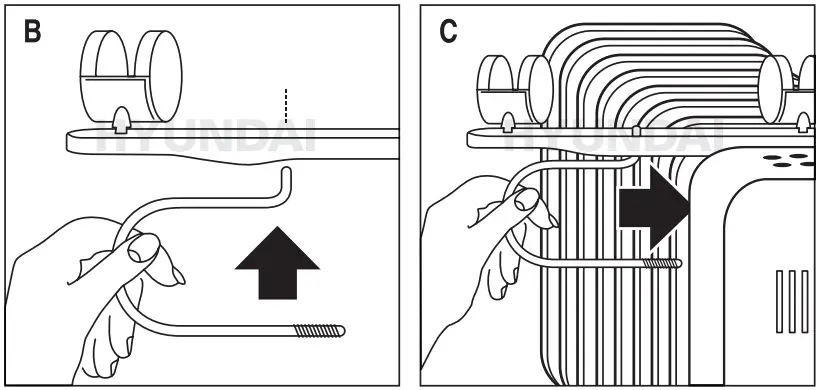 B

HYUNDAI

C

HYUNDAI