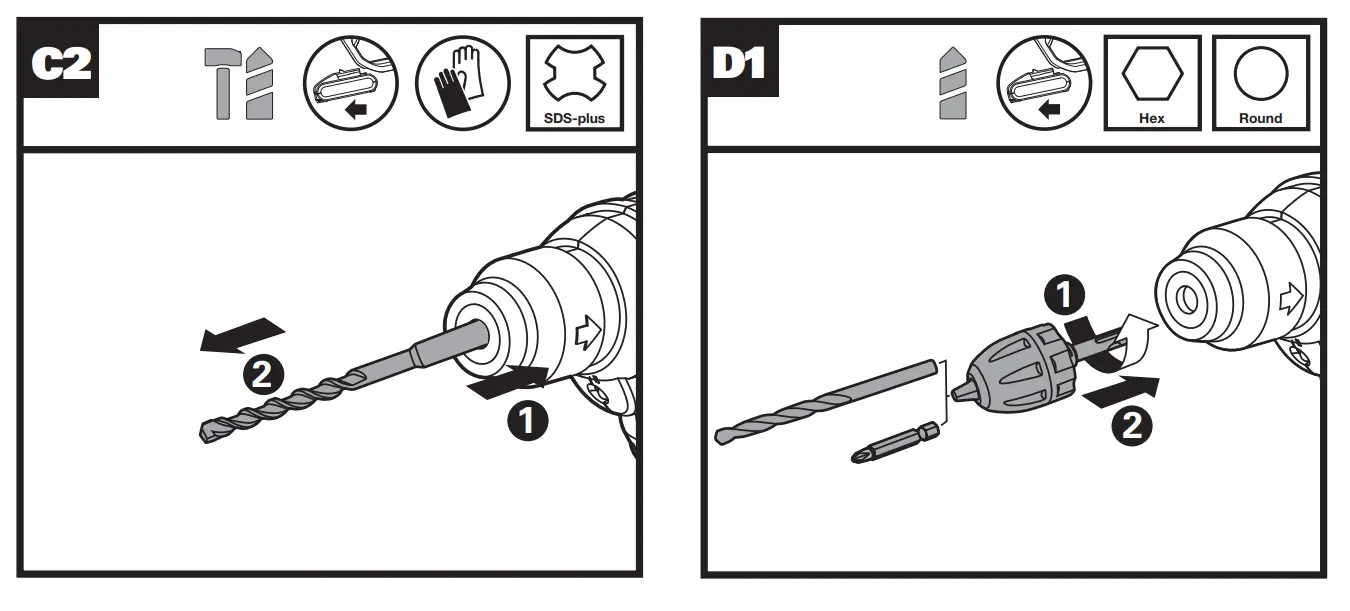 C2

SDS-plus

2

1

D1

Hex

Round

1

2