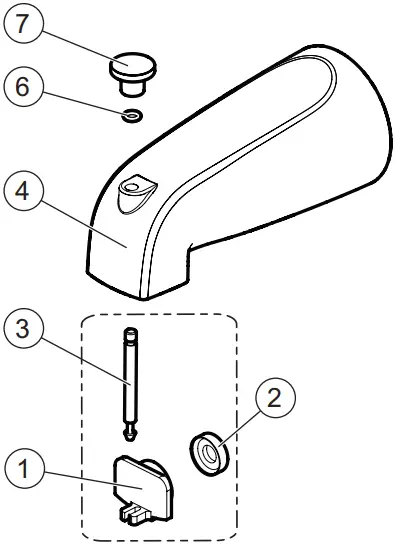 7
6
4
3
2
1