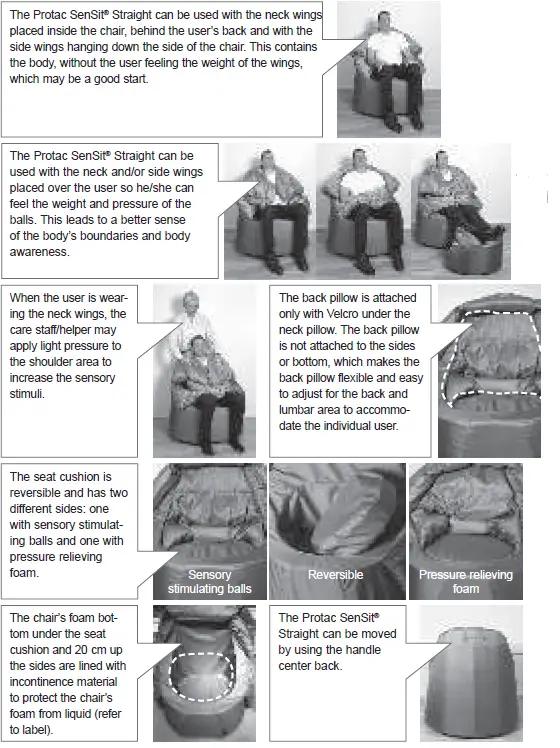 The Protac SenSit® Straight can be used with the neck wings placed inside the chair, behind the user's back and with the side wings hanging down the side of the chair. This contains the body, without the user feeling the weight of the wings, which may be a good start.

The Protac SenSit® Straight can be used with the neck and/or side wings placed over the user so he/she can feel the weight and pressure of the balls. This leads to a better sense of the body's boundaries and body awareness.

When the user is wearing the neck wings, the care staff/helper may apply light pressure to the shoulder area to increase the sensory stimuli.

The back pillow is attached only with Velcro under the neck pillow. The back pillow is not attached to the sides or bottom, which makes the back pillow flexible and easy to adjust for the back and lumbar area to accommodate the individual user.

The seat cushion is reversible and has two different sides: one with sensory stimulating balls and one with pressure relieving foam.

Sensory stimulating balls

Reversible

Pressure relieving foam

The chair's foam bottom under the seat cushion and 20 cm up the sides are lined with incontinence material to protect the chair's foam from liquid (refer to label).

The Protac SenSit® Straight can be moved by using the handle center back.