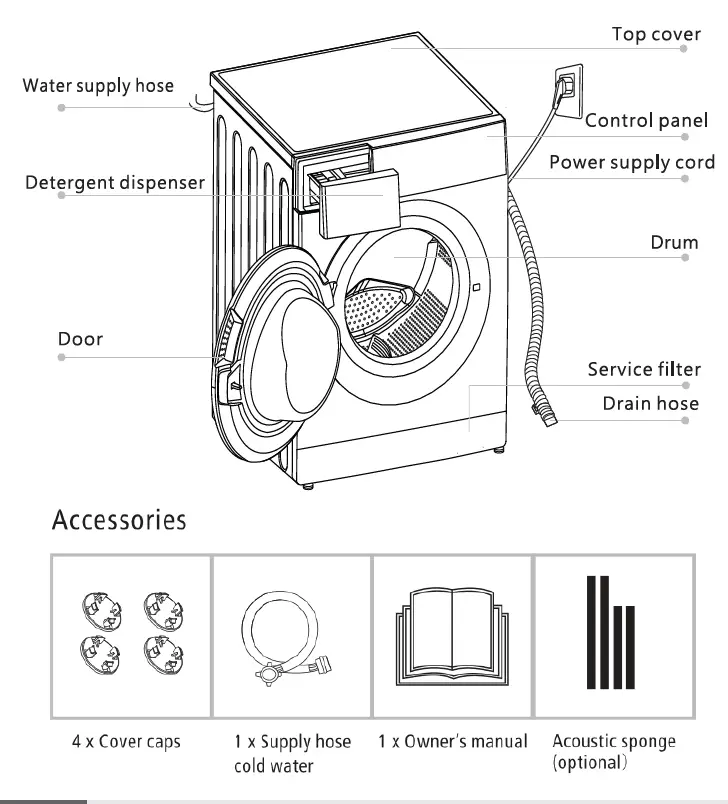 Top cover

Water supply hose

Control panel

Power supply cord

Detergent dispenser

Drum

Door

Service filter

Drain hose

Accessories

4 x Cover caps

1 x Supply hose cold water

1 x Owner's manual

Acoustic sponge (optional)