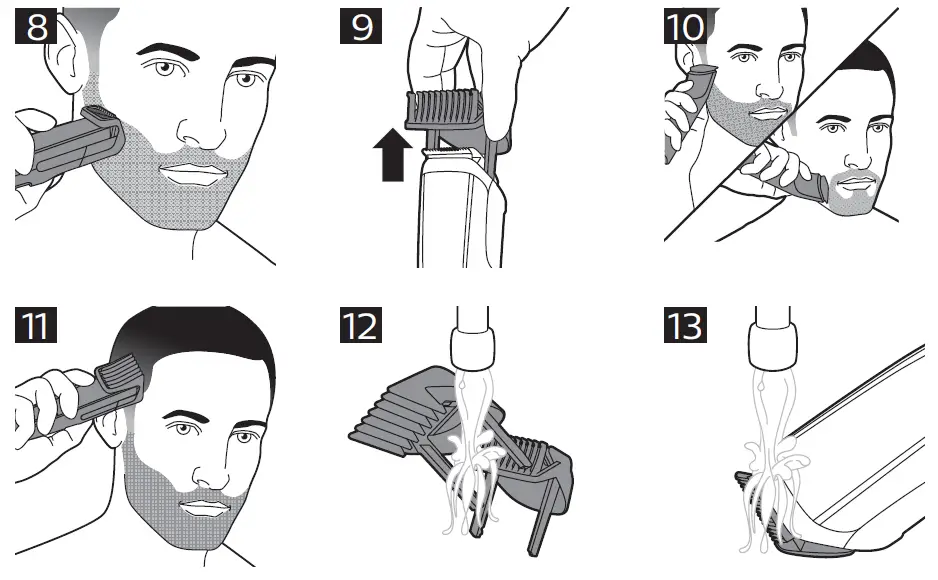 8
9
10
11
12
13