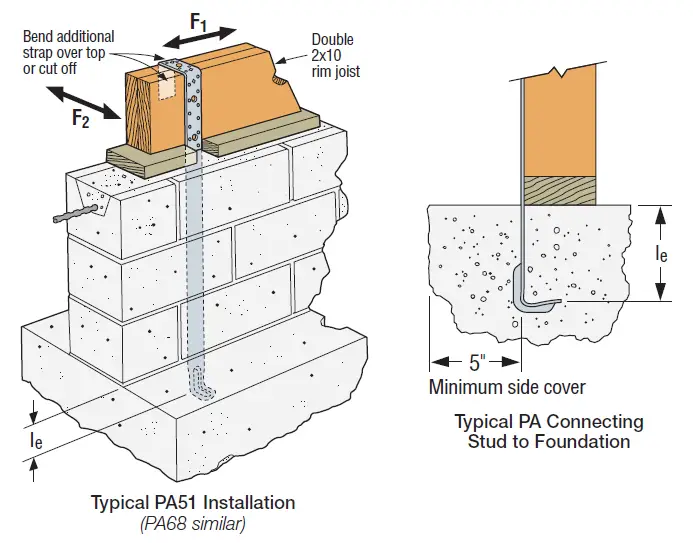 Bend additional strap over top or cut off

$F_1$

Double 2x10 rim joist

$F_2$

$l_e$

Typical PA51 Installation
(PA68 similar)

$l_e$

5"

Minimum side cover

Typical PA Connecting Stud to Foundation