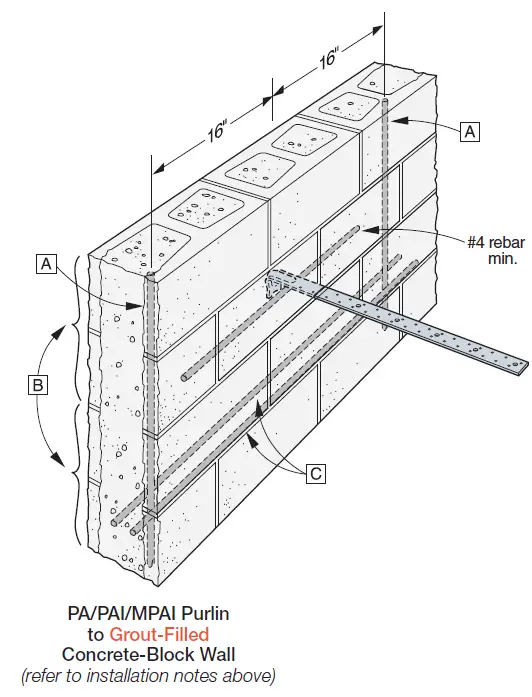 16"

16"

A

#4 rebar min.

A

B

C

PA/PAI/MPAI Purlin to Grout-Filled Concrete-Block Wall
(refer to installation notes above)