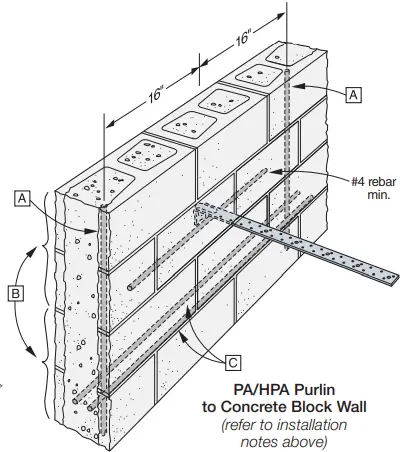 16"

16"

A

#4 rebar min.

A

B

C

PA/HPA Purlin to Concrete Block Wall
(refer to installation notes above)