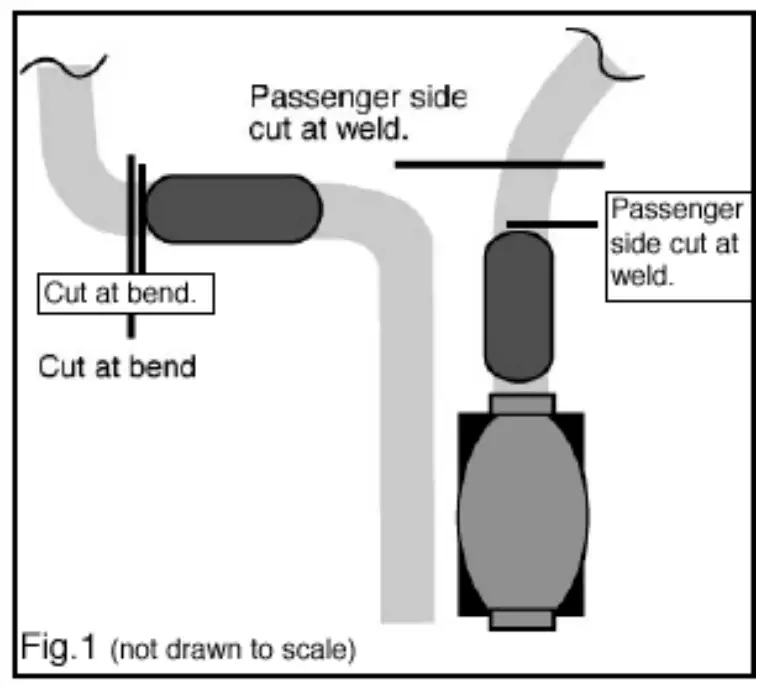 Passenger side cut at weld.

Passenger side cut at weld.

Cut at bend.

Cut at bend

Fig.1 (not drawn to scale)