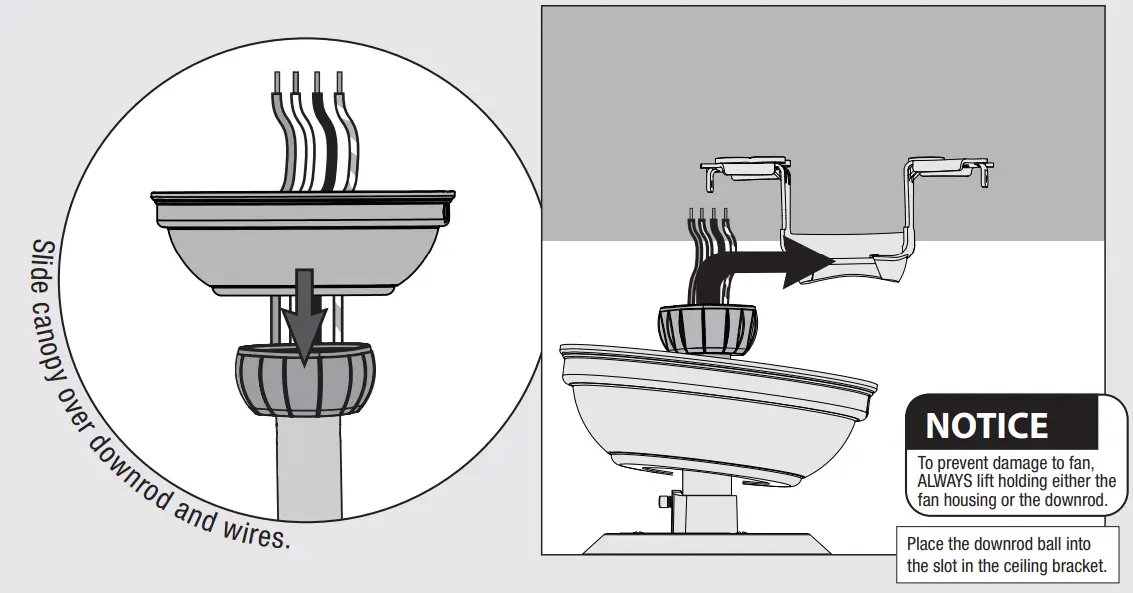 Slide canopy over downrod and wires.

NOTICE

To prevent damage to fan, ALWAYS lift holding either the fan housing or the downrod.

Place the downrod ball into the slot in the ceiling bracket.