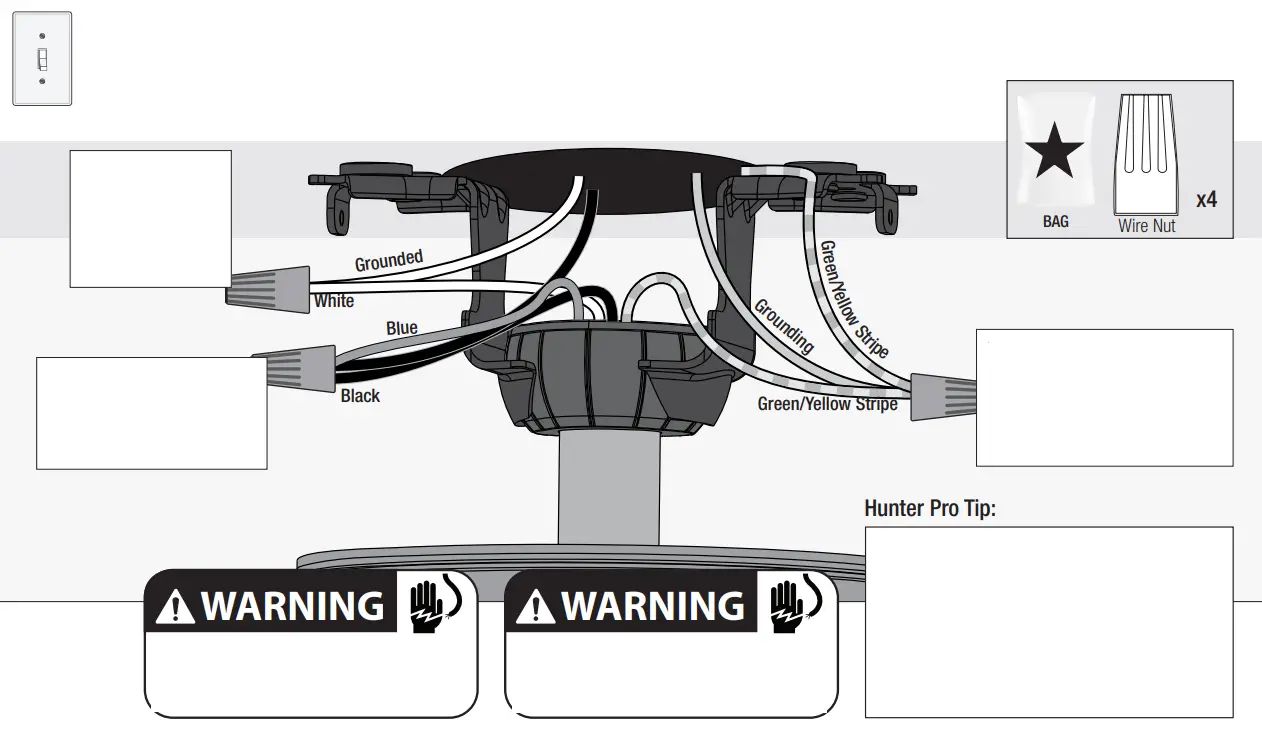 BAG

Wire Nut

x4

Grounded

White

Blue

Black

Grounding

Green/Yellow Stripe

Green/Yellow Stripe

Hunter Pro Tip:

WARNING

WARNING