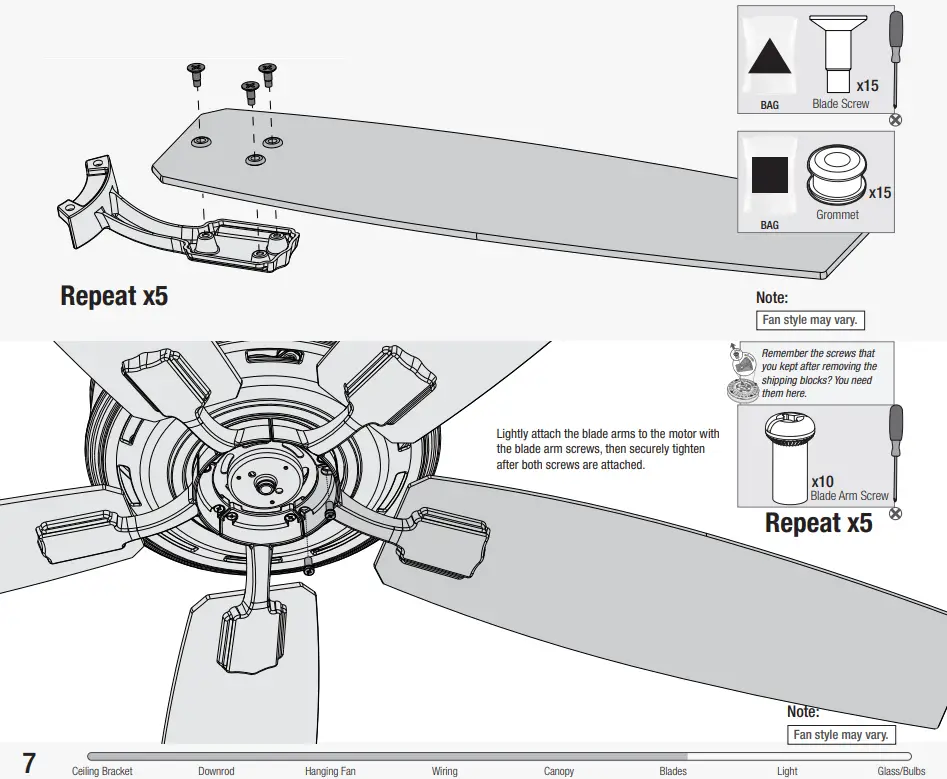 BAG
x15
Blade Screw

BAG
x15
Grommet

Repeat x5

Note:
Fan style may vary.

Remember the screws that you kept after removing the shipping blocks? You need them here.

Lightly attach the blade arms to the motor with the blade arm screws, then securely tighten after both screws are attached.

x10
Blade Arm Screw

Repeat x5

Note:
Fan style may vary.

7
Ceiling Bracket
Downrod
Hanging Fan
Wiring
Canopy
Blades
Light
Glass/Bulbs